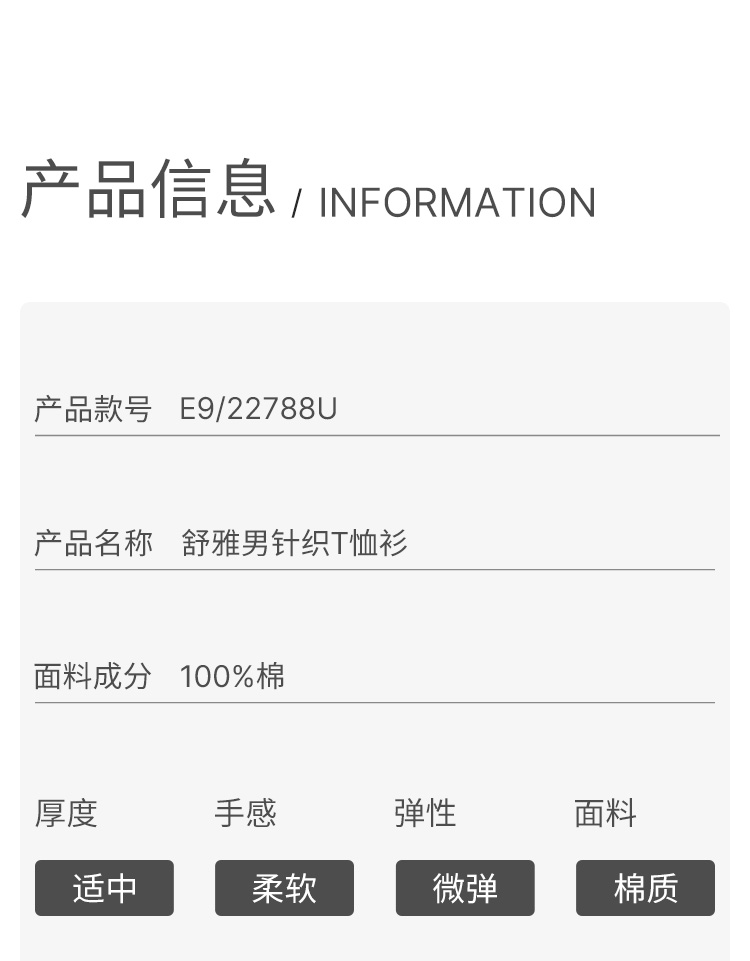 产品信息 / INFORMATION

产品款号 E9/22788U

产品名称 舒雅男针织T恤衫

面料成分 100%棉

| 厚度 | 手感 | 弹性 | 面料 |
|---|---|---|---|
| 适中 | 柔软 | 微弹 | 棉质 |